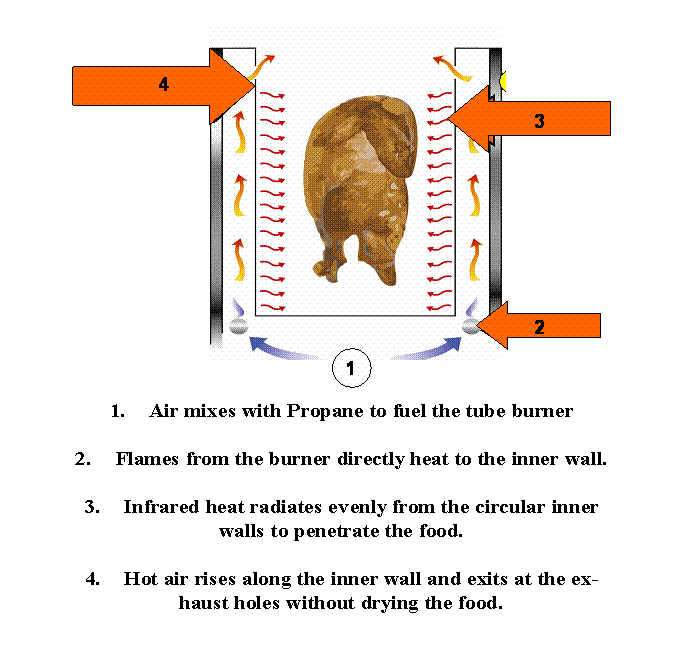 4

3

2

1

1. Air mixes with Propane to fuel the tube burner

2. Flames from the burner directly heat to the inner wall.

3. Infrared heat radiates evenly from the circular inner walls to penetrate the food.

4. Hot air rises along the inner wall and exits at the exhaust holes without drying the food.